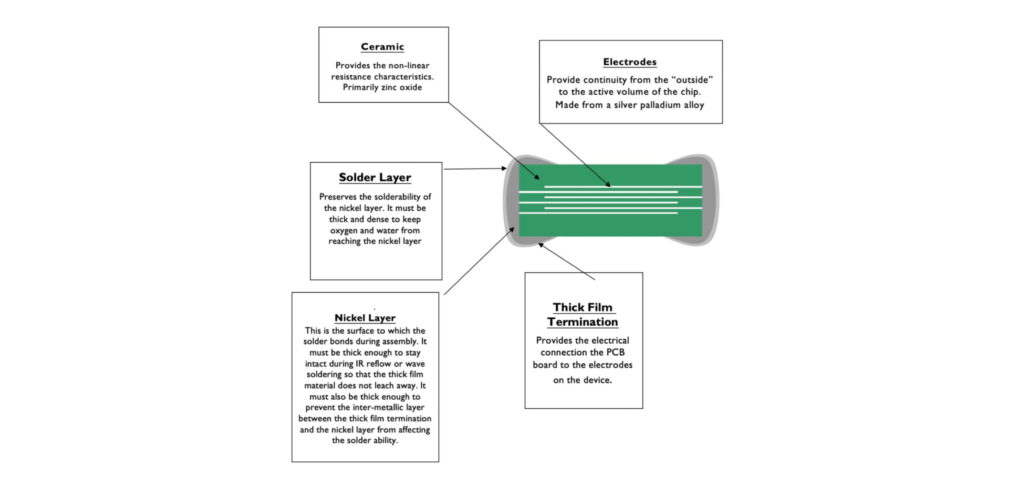 Ceramic
Provides the non-linear resistance characteristics. Primarily zinc oxide

Electrodes
Provide continuity from the "outside" to the active volume of the chip. Made from a silver palladium alloy

Solder Layer
Preserves the solderability of the nickel layer. It must be thick and dense to keep oxygen and water from reaching the nickel layer

Nickel Layer
This is the surface to which the solder bonds during assembly. It must be thick enough to stay intact during IR reflow or wave soldering so that the thick film material does not leach away. It must also be thick enough to prevent the inter-metallic layer between the thick film termination and the nickel layer from affecting the solder ability.

Thick Film Termination
Provides the electrical connection the PCB board to the electrodes on the device.