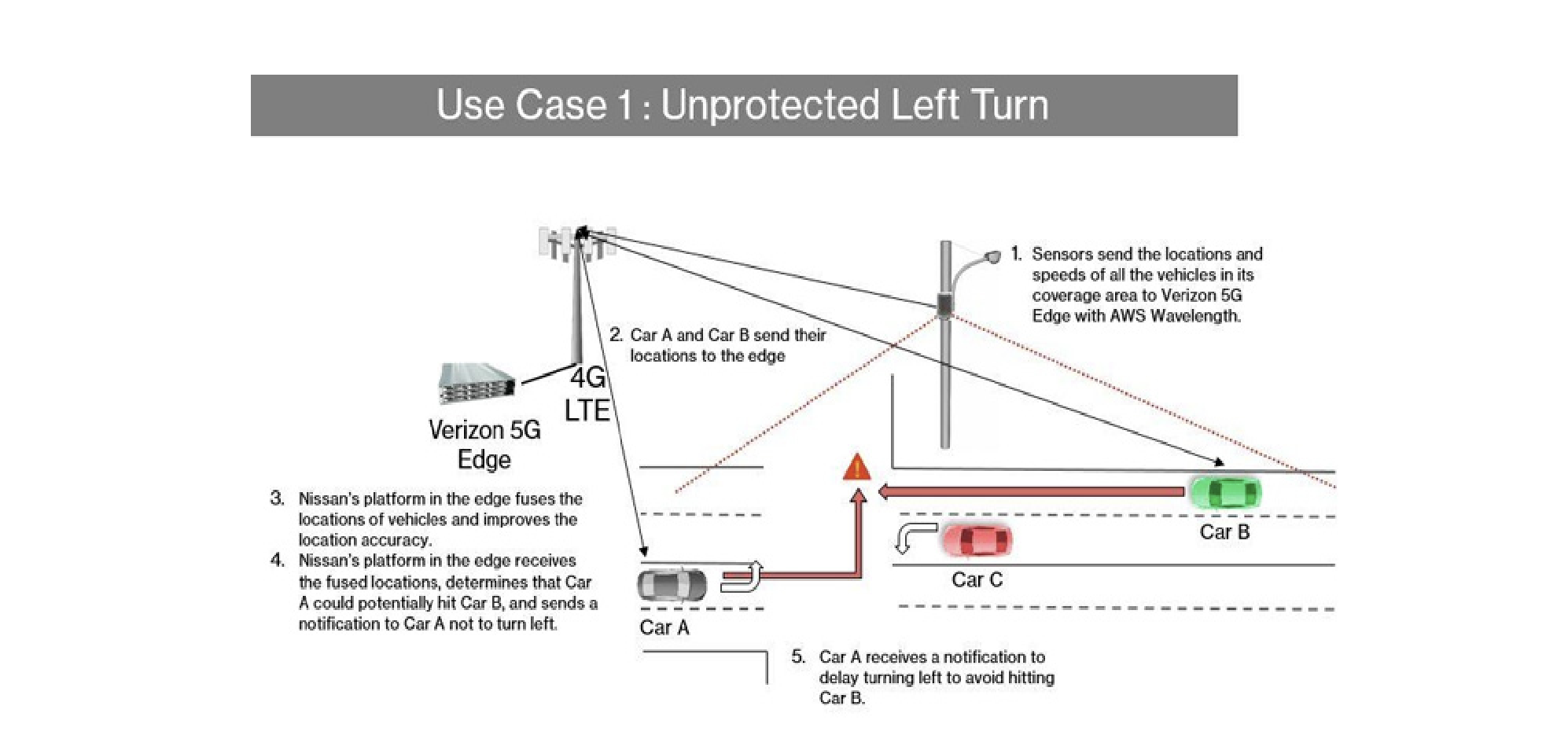 Use Case 1 : Unprotected Left Turn

1. Sensors send the locations and speeds of all the vehicles in its coverage area to Verizon 5G Edge with AWS Wavelength.

2. Car A and Car B send their locations to the edge

4G LTE

Verizon 5G Edge

3. Nissan's platform in the edge fuses the locations of vehicles and improves the location accuracy.

4. Nissan's platform in the edge receives the fused locations, determines that Car A could potentially hit Car B, and sends a notification to Car A not to turn left.

Car B

Car C

Car A

5. Car A receives a notification to delay turning left to avoid hitting Car B.