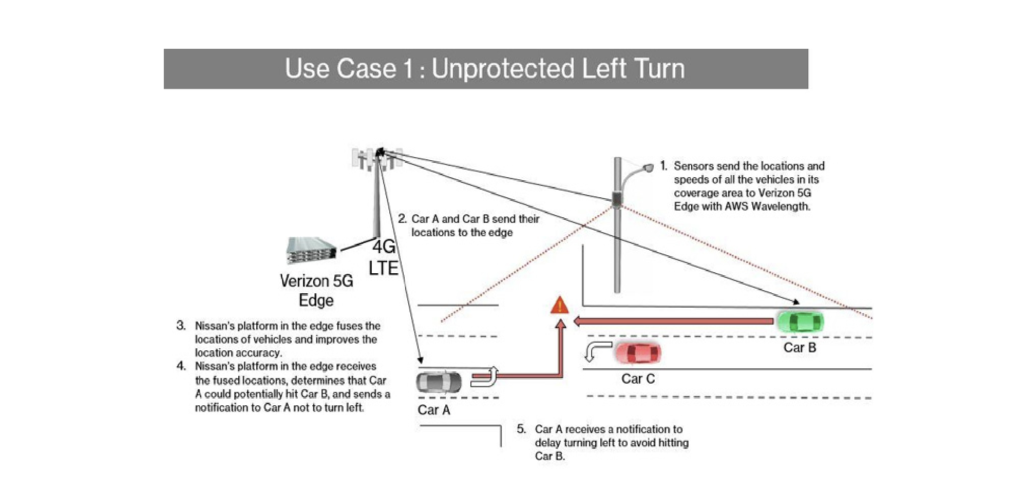 Use Case 1 : Unprotected Left Turn

1. Sensors send the locations and speeds of all the vehicles in its coverage area to Verizon 5G Edge with AWS Wavelength.

2. Car A and Car B send their locations to the edge

4G LTE

Verizon 5G Edge

3. Nissan's platform in the edge fuses the locations of vehicles and improves the location accuracy.

4. Nissan's platform in the edge receives the fused locations, determines that Car A could potentially hit Car B, and sends a notification to Car A not to turn left.

Car B

Car C

Car A

5. Car A receives a notification to delay turning left to avoid hitting Car B.